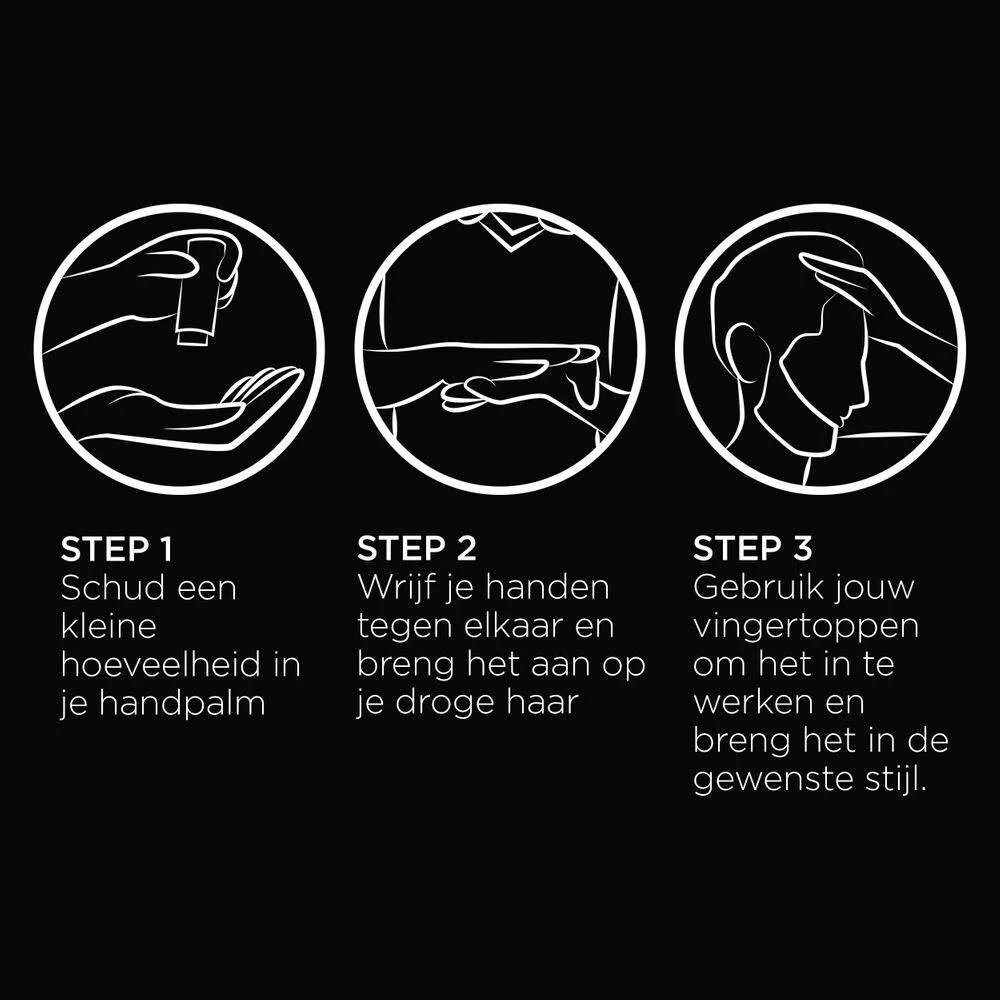 STEP 1
Schud een kleine hoeveelheid in je handpalm

STEP 2
Wrijf je handen tegen elkaar en breng het aan op je droge haar

STEP 3
Gebruik jouw vingertoppen om het in te werken en breng het in de gewenste stijl.